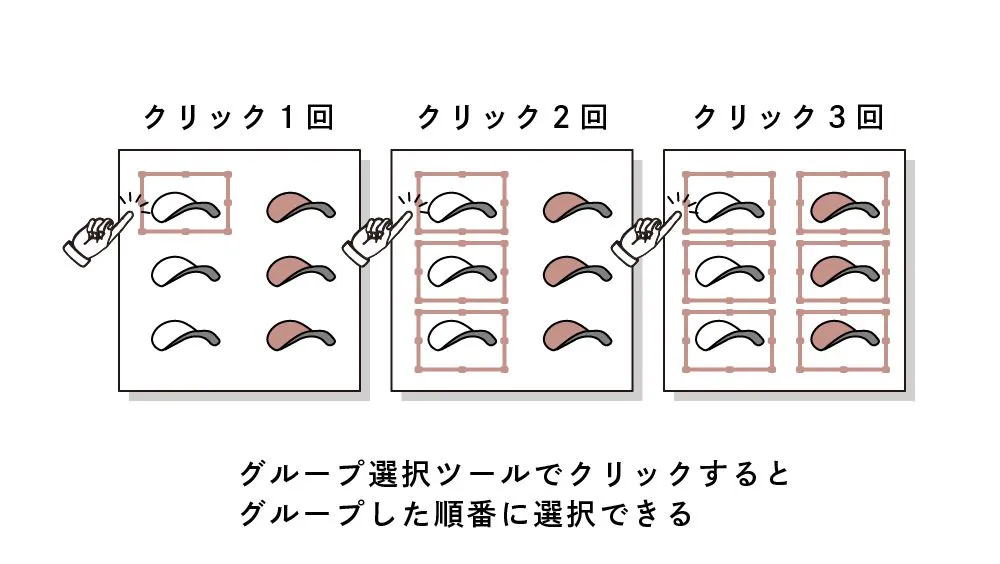 クリック１回

クリック２回

クリック３回

グループ選択ツールでクリックすると
グループした順番に選択できる