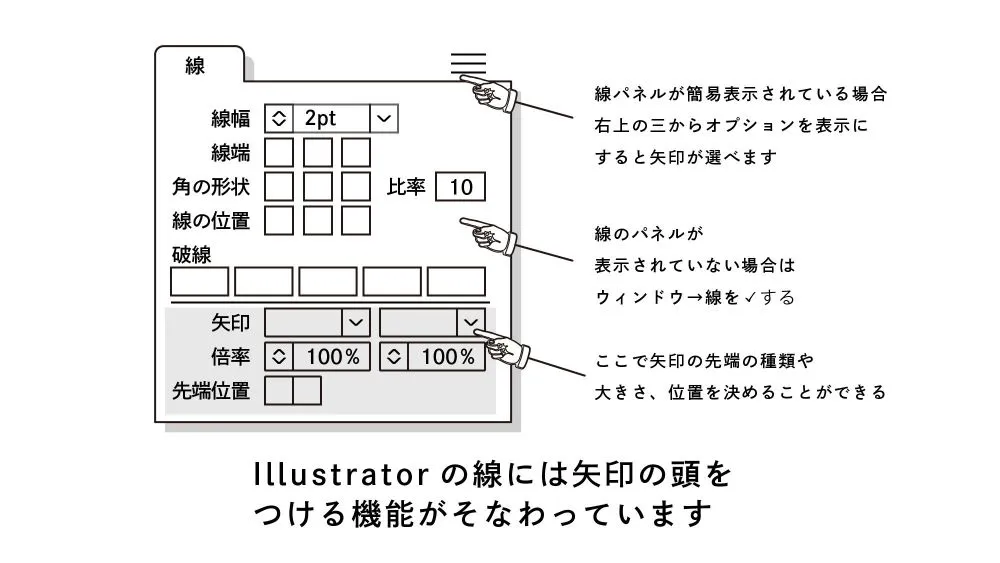 線

線幅 2pt

線端

角の形状 比率 10

線の位置

破線

矢印

倍率 100% 100%

先端位置

線パネルが簡易表示されている場合
右上の三からオプションを表示に
すると矢印が選べます

線のパネルが
表示されていない場合は
ウィンドウ→線を✓する

ここで矢印の先端の種類や
大きさ、位置を決めることができる

Illustrator の線には矢印の頭を
つける機能がそなわっています