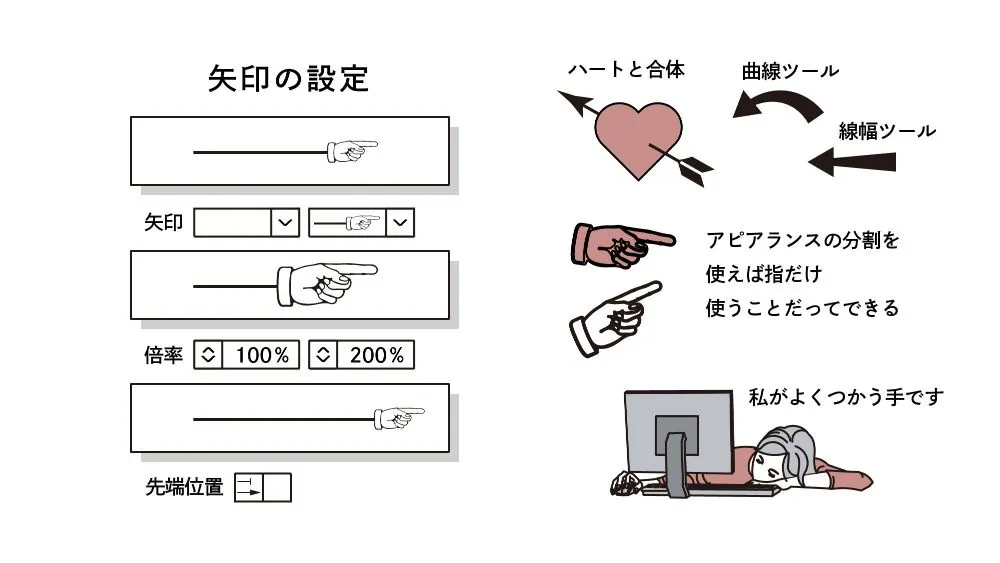 矢印の設定

矢印

倍率 100% 200%

先端位置

ハートと合体

曲線ツール

線幅ツール

アピアランスの分割を
使えば指だけ
使うことだってできる

私がよくつかう手です