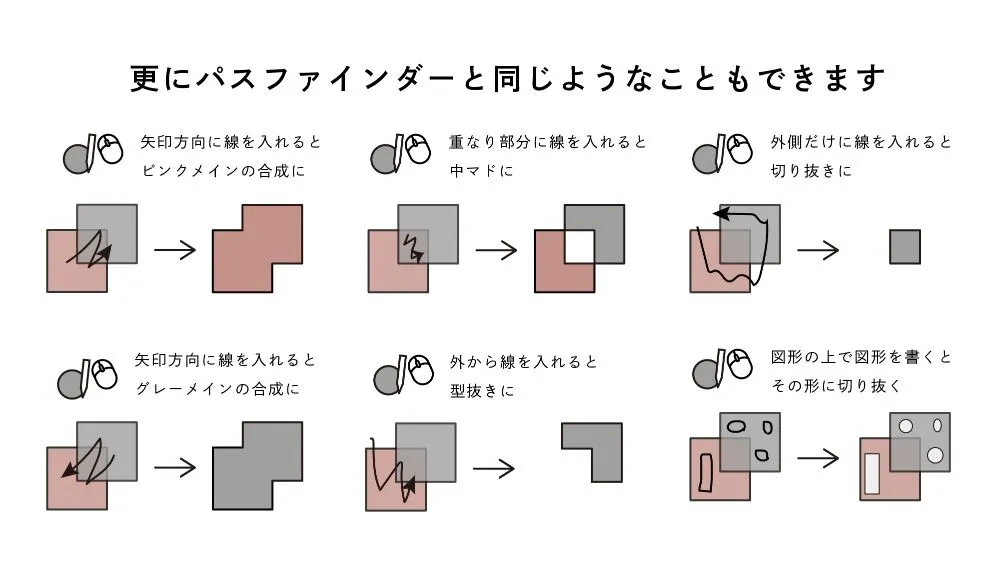 更にパスファインダーと同じようなこともできます

矢印方向に線を入れると
ピンクメインの合成に

重なり部分に線を入れると
中マドに

外側だけに線を入れると
切り抜きに

矢印方向に線を入れると
グレーメインの合成に

外から線を入れると
型抜きに

図形の上で図形を書くと
その形に切り抜く