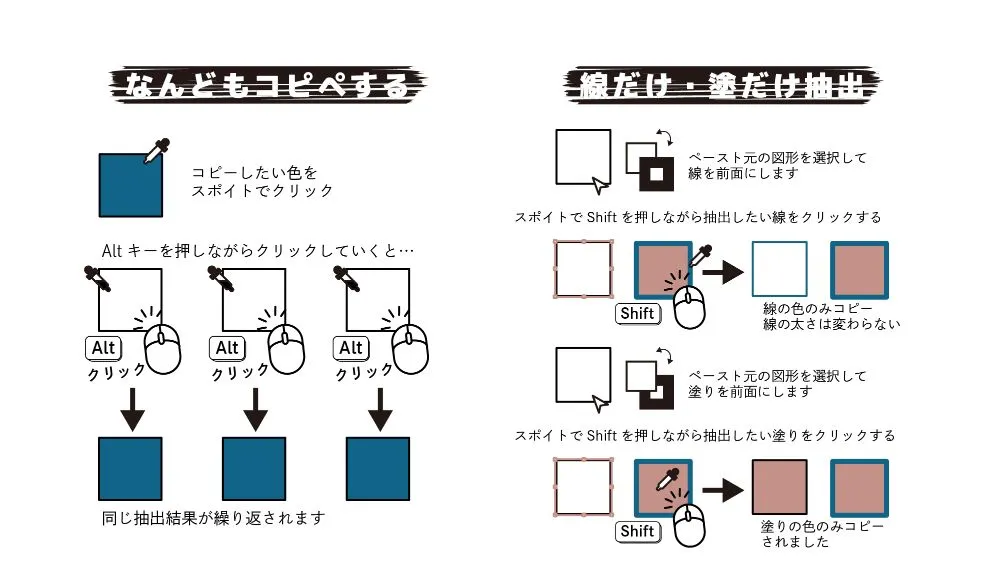 なんどもコピペする

コピーしたい色を
スポイトでクリック

Alt キーを押しながらクリックしていくと…

Alt
クリック

Alt
クリック

Alt
クリック

同じ抽出結果が繰り返されます

線だけ・塗だけ抽出

ペースト元の図形を選択して
線を前面にします

スポイトで Shift を押しながら抽出したい線をクリックする

Shift

線の色のみコピー
線の太さは変わらない

ペースト元の図形を選択して
塗りを前面にします

スポイトで Shift を押しながら抽出したい塗りをクリックする

Shift

塗りの色のみコピー
されました