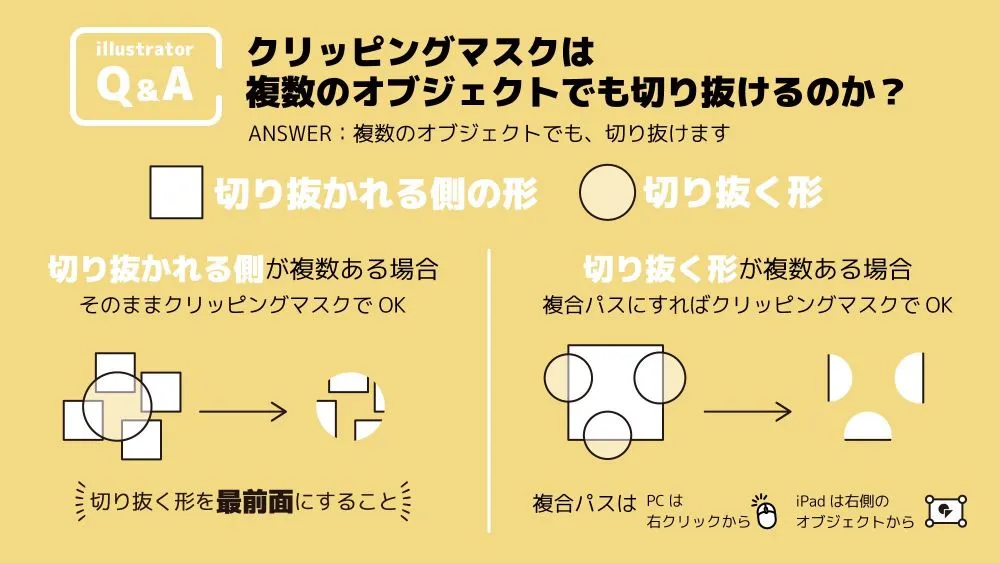 illustrator
Q&A

クリッピングマスクは
複数のオブジェクトでも切り抜けるのか？

ANSWER：複数のオブジェクトでも、切り抜けます

切り抜かれる側の形

切り抜く形

切り抜かれる側が複数ある場合
そのままクリッピングマスクで OK

切り抜く形を最前面にすること

切り抜く形が複数ある場合
複合パスにすればクリッピングマスクで OK

複合パスは PC は 右クリックから iPad は右側の オブジェクトから