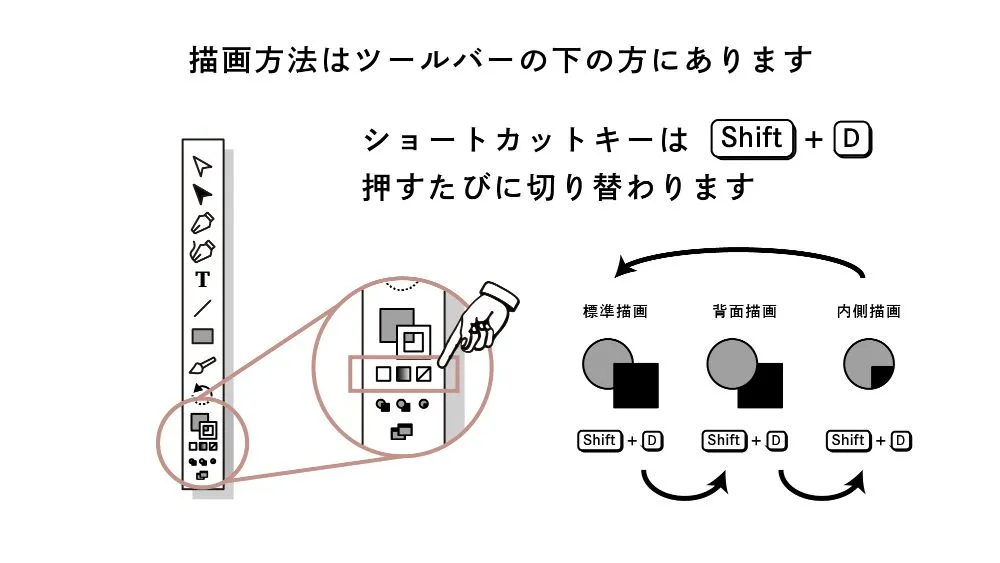 描画方法はツールバーの下の方にあります

ショートカットキーは Shift + D
押すたびに切り替わります

T

標準描画
背面描画
内側描画

Shift + D
Shift + D
Shift + D